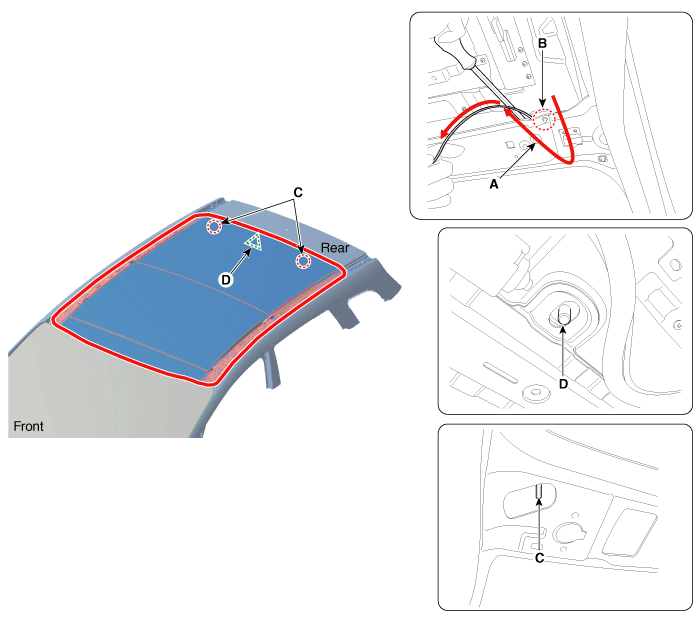 C
Rear
D
Front
B
A
D
C