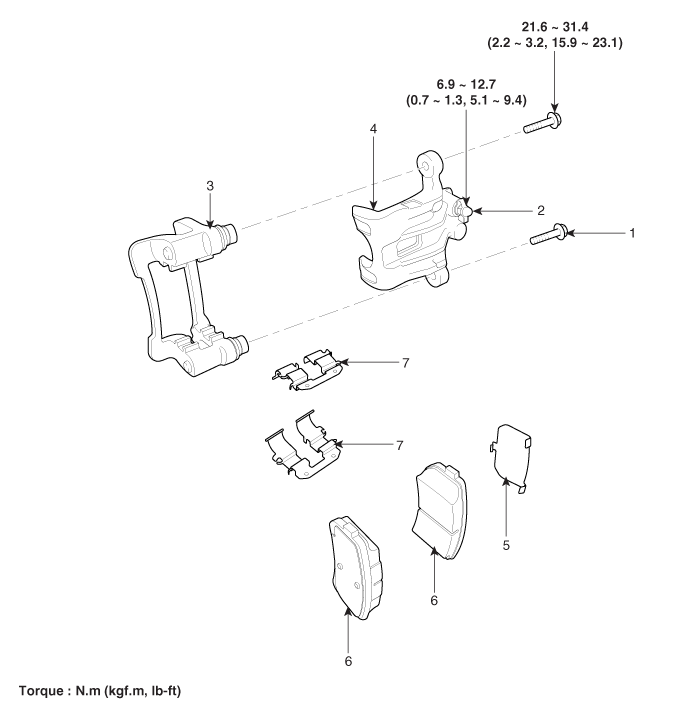 21.6 ~ 31.4
(2.2 ~ 3.2, 15.9 ~ 23.1)

6.9 ~ 12.7
(0.7 ~ 1.3, 5.1 ~ 9.4)

4

3

2

1

7

7

5

6

6

Torque : N.m (kgf.m, lb-ft)