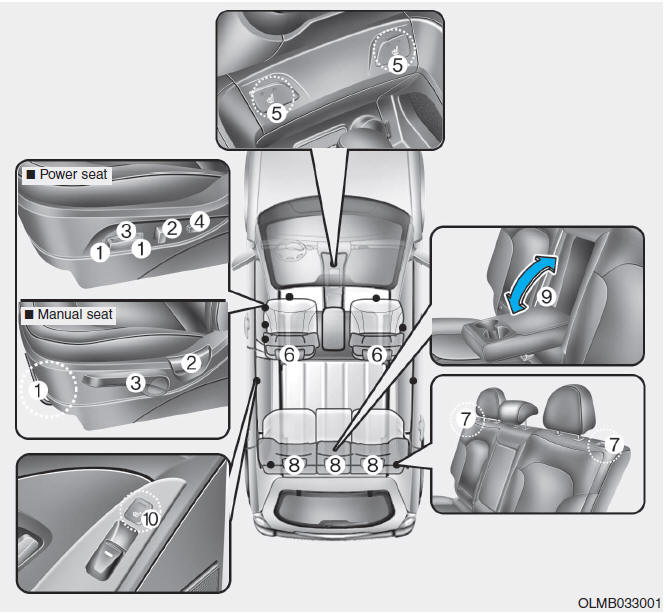 5
5

■ Power seat
3
2
4
1
1

■ Manual seat
2
1
3

6
6

9

7
7

8
8
8

10

OLMB033001