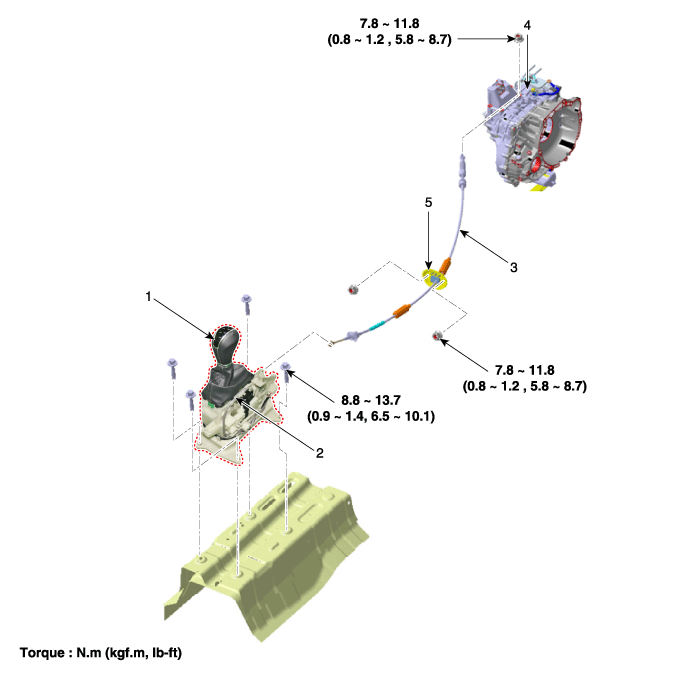 7.8 ~ 11.8
(0.8 ~ 1.2 , 5.8 ~ 8.7)

4

5

3

1

7.8 ~ 11.8
(0.8 ~ 1.2 , 5.8 ~ 8.7)

8.8 ~ 13.7
(0.9 ~ 1.4, 6.5 ~ 10.1)

2

Torque : N.m (kgf.m, lb-ft)