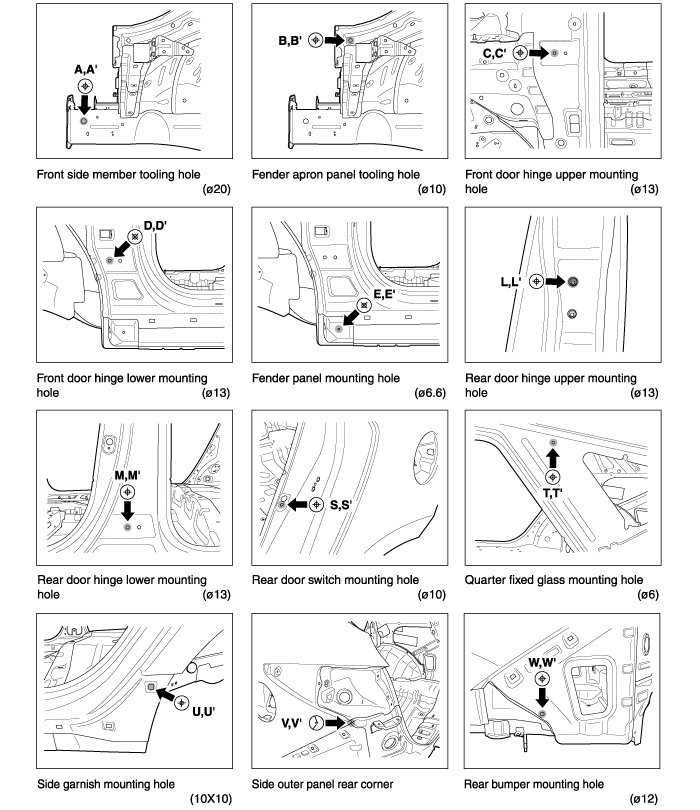 A,A'

Front side member tooling hole (ø20)

B,B'

Fender apron panel tooling hole (ø10)

C,C'

Front door hinge upper mounting hole (ø13)

D,D'

Front door hinge lower mounting hole (ø13)

E,E'

Fender panel mounting hole (ø6.6)

L,L'

Rear door hinge upper mounting hole (ø13)

M,M'

Rear door hinge lower mounting hole (ø13)

S,S'

Rear door switch mounting hole (ø10)

T,T'

Quarter fixed glass mounting hole (ø6)

U,U'

Side garnish mounting hole (10X10)

V,V'

Side outer panel rear corner

W,W'

Rear bumper mounting hole (ø12)