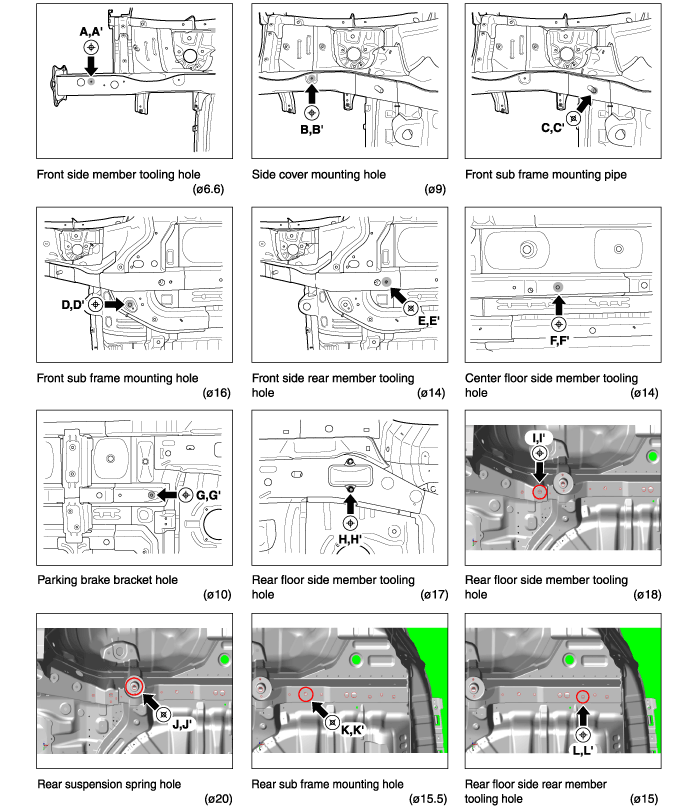 A,A'

Front side member tooling hole (ø6.6)

B,B'

Side cover mounting hole (ø9)

C,C'

Front sub frame mounting pipe

D,D'

Front sub frame mounting hole (ø16)

E,E'

Front side rear member tooling hole (ø14)

F,F'

Center floor side member tooling hole (ø14)

G,G'

Parking brake bracket hole (ø10)

H,H'

Rear floor side member tooling hole (ø17)

I,I'

Rear floor side member tooling hole (ø18)

J,J'

Rear suspension spring hole (ø20)

K,K'

Rear sub frame mounting hole (ø15.5)

L,L'

Rear floor side rear member tooling hole (ø15)