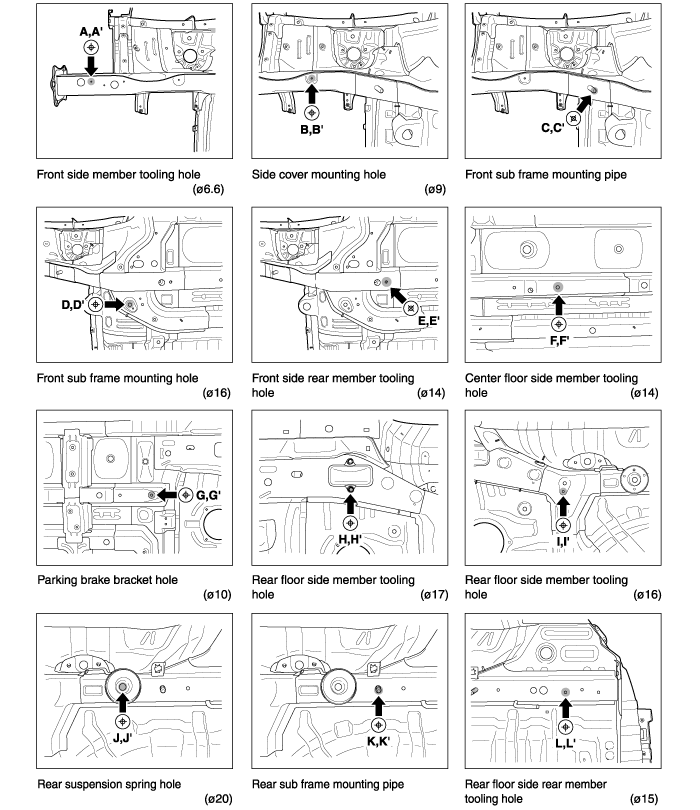 A,A'

Front side member tooling hole (ø6.6)

B,B'

Side cover mounting hole (ø9)

C,C'

Front sub frame mounting pipe

D,D'

Front sub frame mounting hole (ø16)

E,E'

Front side rear member tooling hole (ø14)

F,F'

Center floor side member tooling hole (ø14)

G,G'

Parking brake bracket hole (ø10)

H,H'

Rear floor side member tooling hole (ø17)

I,I'

Rear floor side member tooling hole (ø16)

J,J'

Rear suspension spring hole (ø20)

K,K'

Rear sub frame mounting pipe

L,L'

Rear floor side rear member tooling hole (ø15)