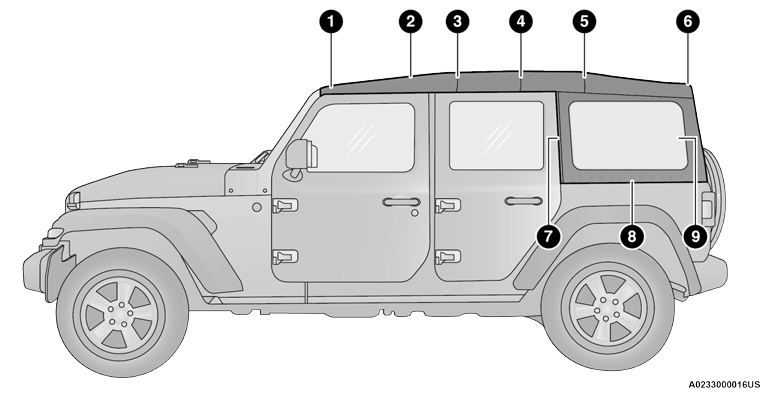 1
2
3
4
5
6
7
8
9
A0233000016US