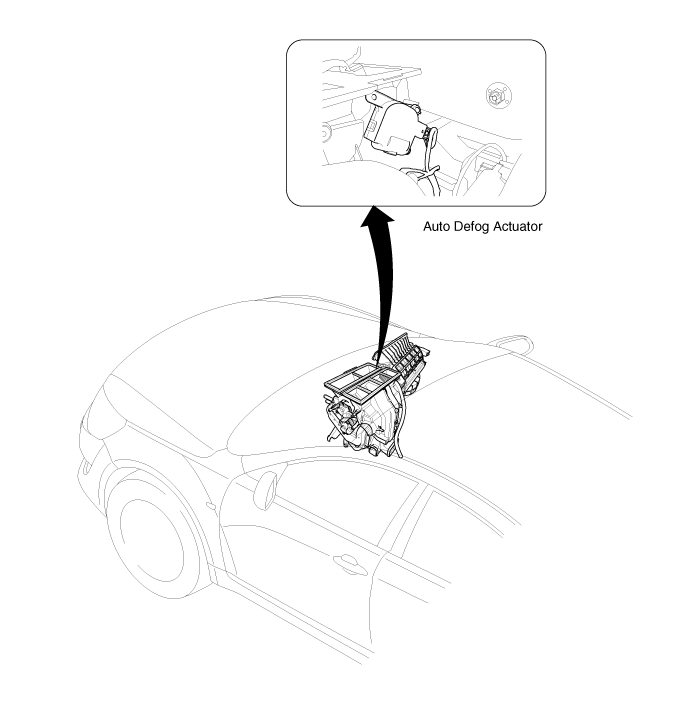 Auto Defog Actuator