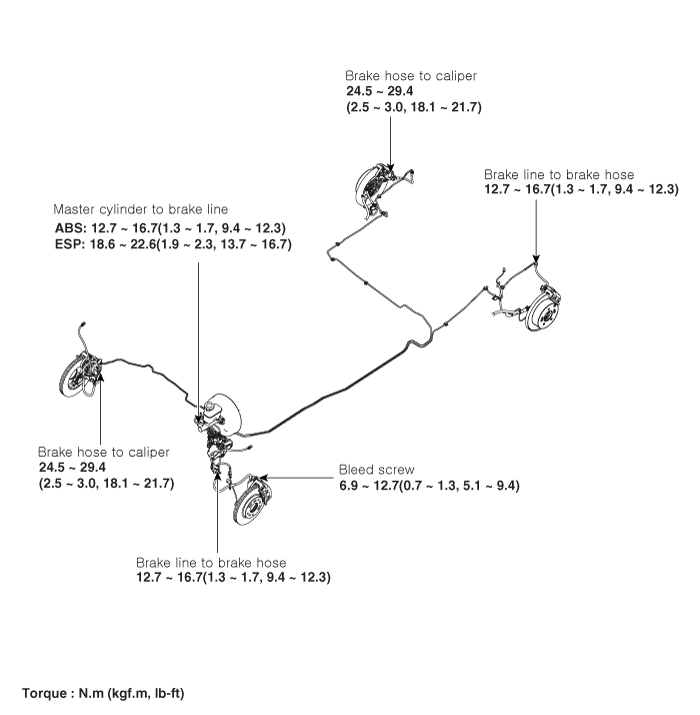 Brake hose to caliper
24.5 ~ 29.4
(2.5 ~ 3.0, 18.1 ~ 21.7)

Brake line to brake hose
12.7 ~ 16.7(1.3 ~ 1.7, 9.4 ~ 12.3)

Master cylinder to brake line
ABS: 12.7 ~ 16.7(1.3 ~ 1.7, 9.4 ~ 12.3)
ESP: 18.6 ~ 22.6(1.9 ~ 2.3, 13.7 ~ 16.7)

Brake hose to caliper
24.5 ~ 29.4
(2.5 ~ 3.0, 18.1 ~ 21.7)

Bleed screw
6.9 ~ 12.7(0.7 ~ 1.3, 5.1 ~ 9.4)

Brake line to brake hose
12.7 ~ 16.7(1.3 ~ 1.7, 9.4 ~ 12.3)

Torque : N.m (kgf.m, lb-ft)