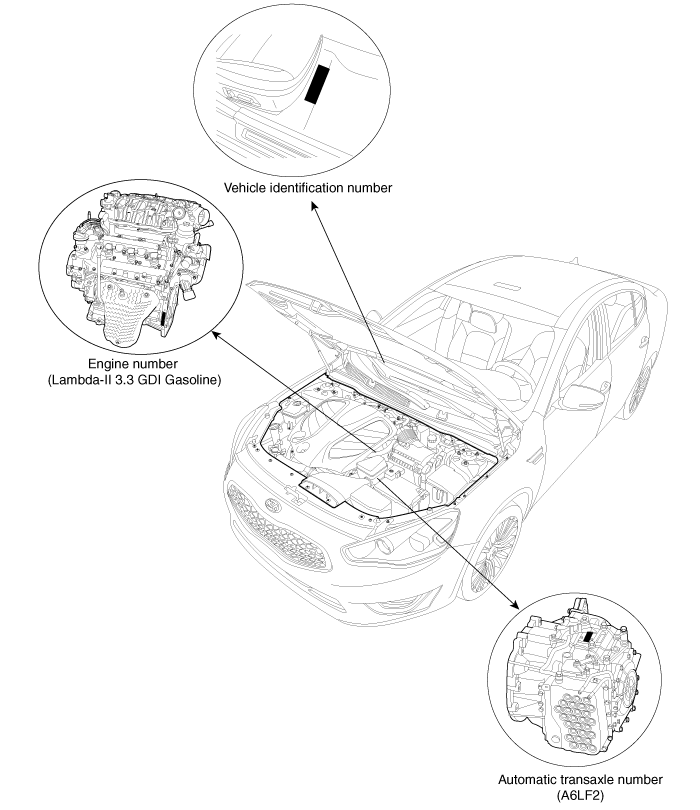 Vehicle identification number

Engine number
(Lambda-II 3.3 GDI Gasoline)

Automatic transaxle number
(A6LF2)