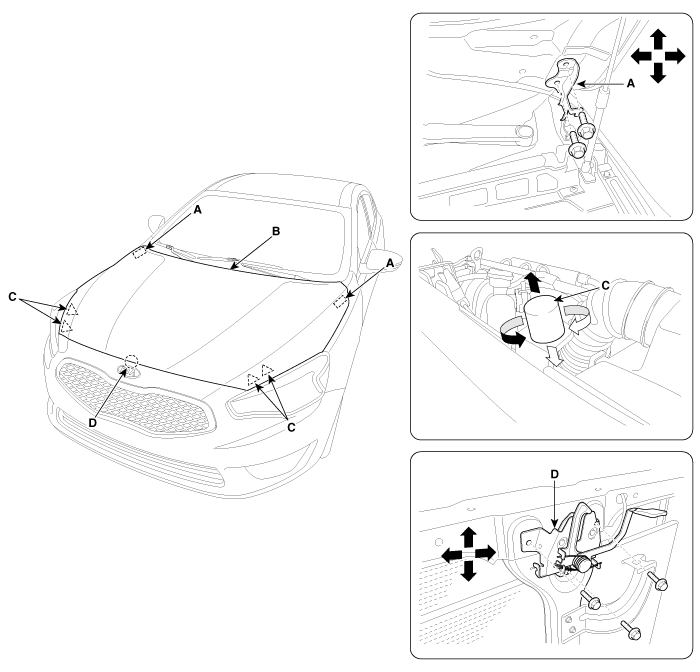 A
B
A
C
D
C
A
C
D