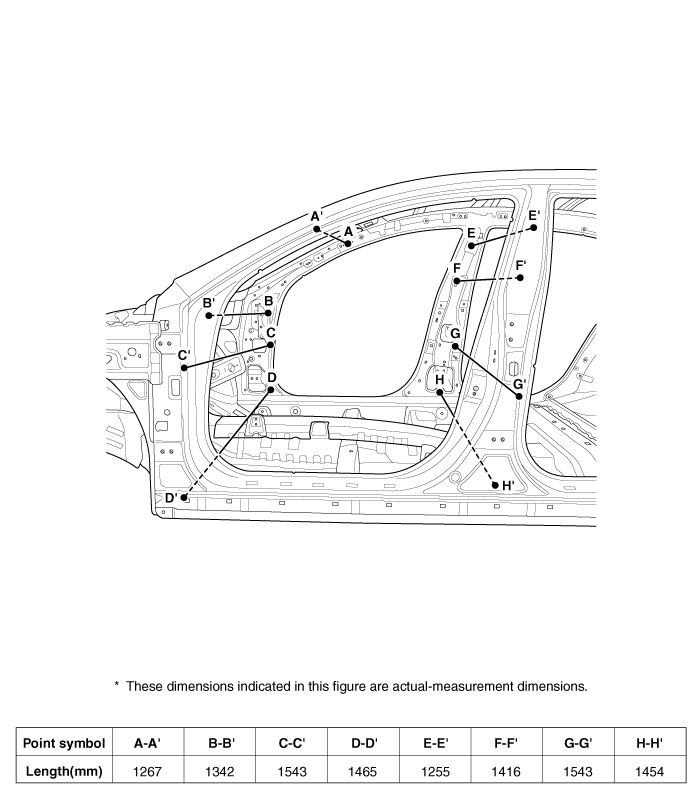 A'
A
E'
E
F
F'
B'
B
C
C'
G
D
H
G'
H'
D'

* These dimensions indicated in this figure are actual-measurement dimensions.

| Point symbol | A-A' | B-B' | C-C' | D-D' | E-E' | F-F' | G-G' | H-H' |
|---|---|---|---|---|---|---|---|---|
| Length(mm) | 1267 | 1342 | 1543 | 1465 | 1255 | 1416 | 1543 | 1454 |