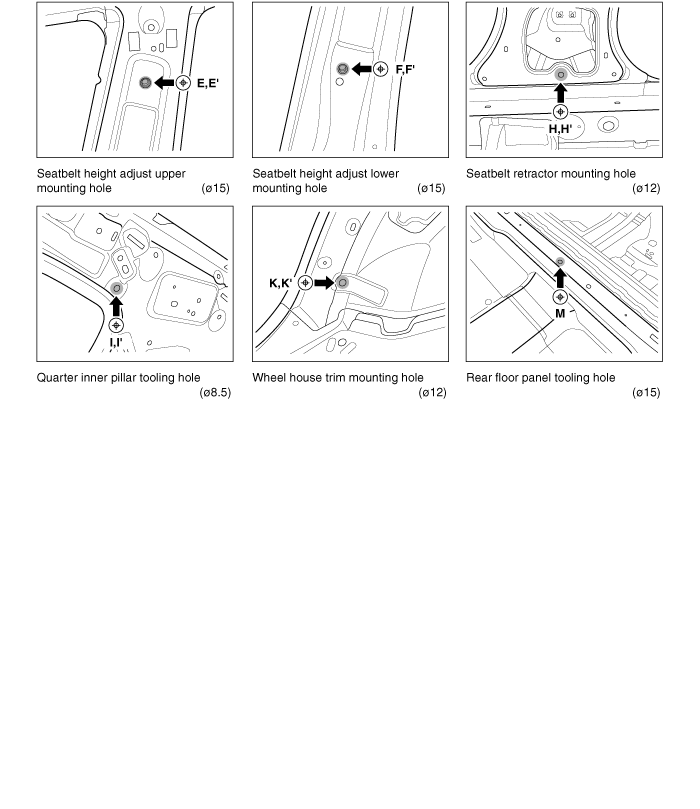 E,E'

Seatbelt height adjust upper mounting hole (ø15)

F,F'

Seatbelt height adjust lower mounting hole (ø15)

H,H'

Seatbelt retractor mounting hole (ø12)

I,I'

Quarter inner pillar tooling hole (ø8.5)

K,K'

Wheel house trim mounting hole (ø12)

M

Rear floor panel tooling hole (ø15)