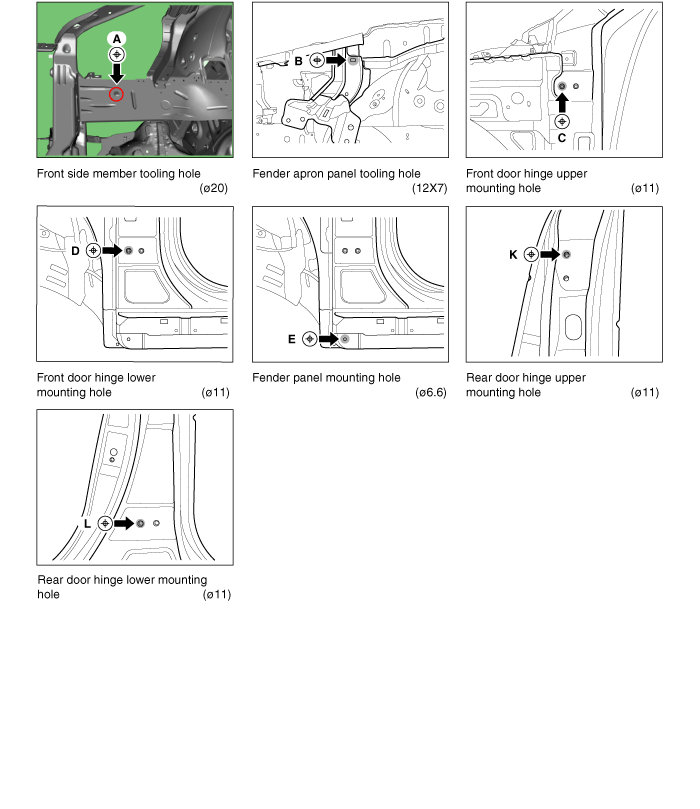 A

Front side member tooling hole (ø20)

B

Fender apron panel tooling hole (12X7)

C

Front door hinge upper mounting hole (ø11)

D

Front door hinge lower mounting hole (ø11)

E

Fender panel mounting hole (ø6.6)

K

Rear door hinge upper mounting hole (ø11)

L

Rear door hinge lower mounting hole (ø11)