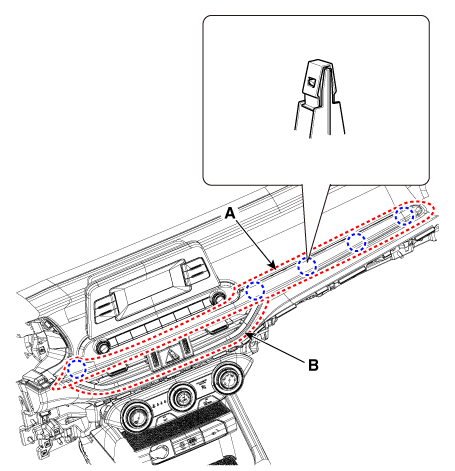 A

B