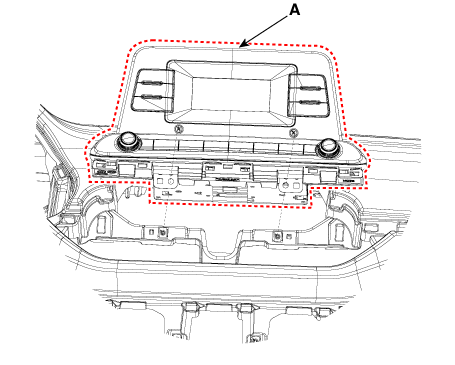 A