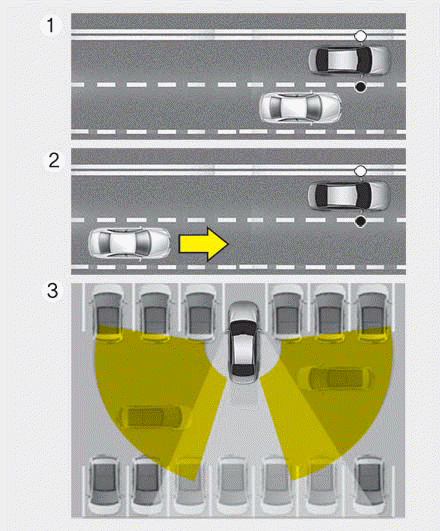 1

2

3