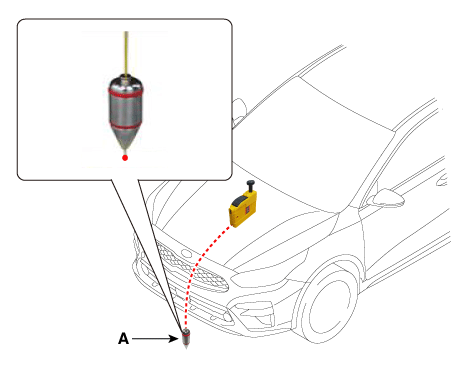 A