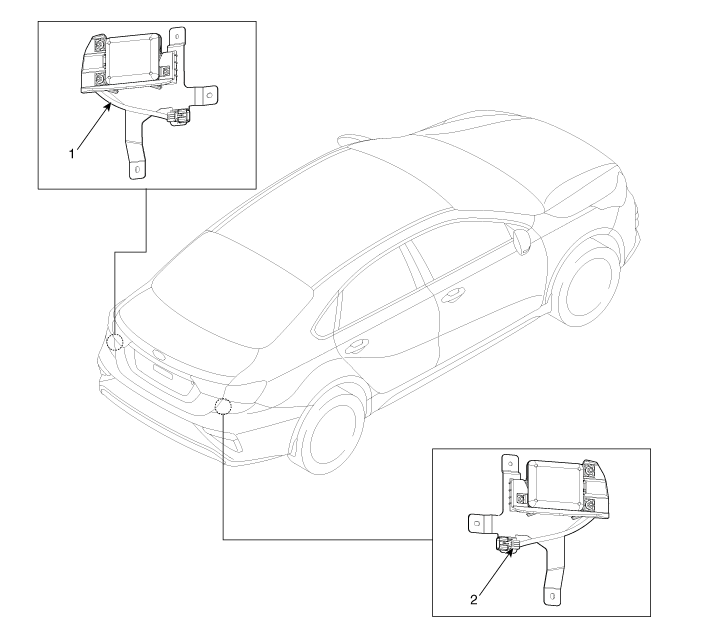 1

2