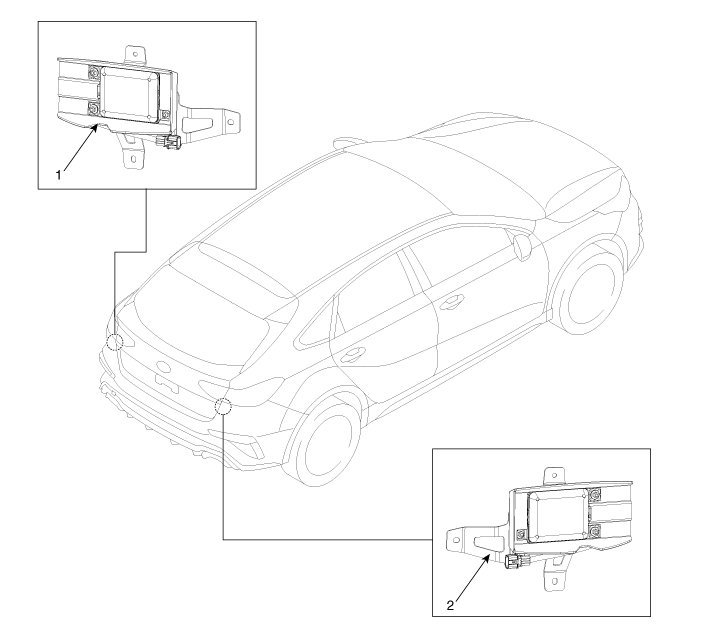 1

2