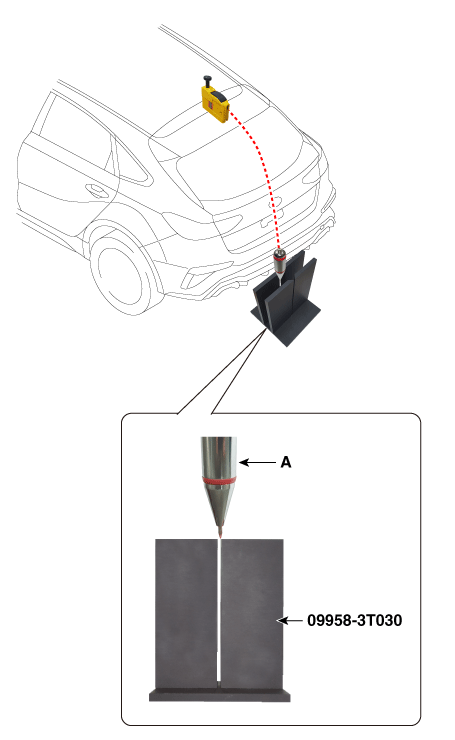 A

09958-3T030