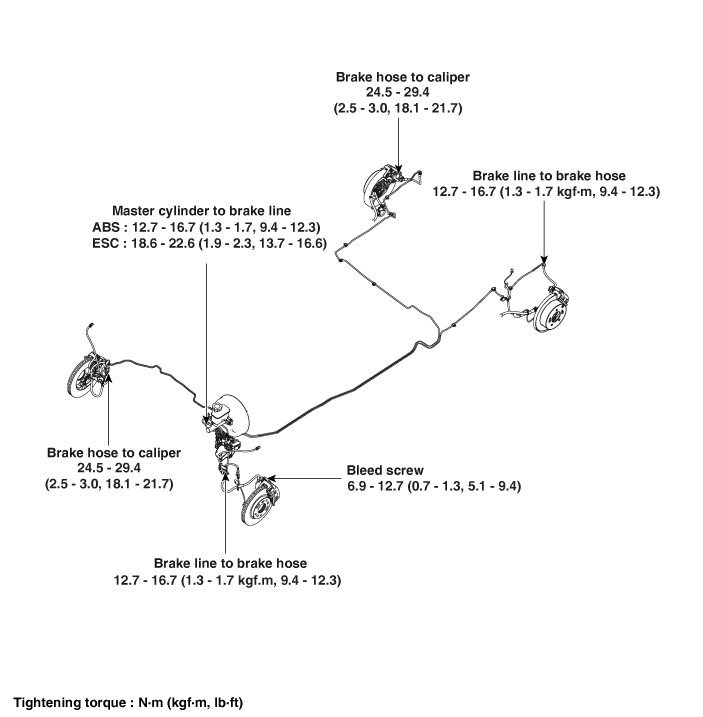 Brake hose to caliper
24.5 - 29.4
(2.5 - 3.0, 18.1 - 21.7)

Brake line to brake hose
12.7 - 16.7 (1.3 - 1.7 kgf·m, 9.4 - 12.3)

Master cylinder to brake line
ABS : 12.7 - 16.7 (1.3 - 1.7, 9.4 - 12.3)
ESC : 18.6 - 22.6 (1.9 - 2.3, 13.7 - 16.6)

Brake hose to caliper
24.5 - 29.4
(2.5 - 3.0, 18.1 - 21.7)

Bleed screw
6.9 - 12.7 (0.7 - 1.3, 5.1 - 9.4)

Brake line to brake hose
12.7 - 16.7 (1.3 - 1.7 kgf.m, 9.4 - 12.3)

Tightening torque : N·m (kgf·m, lb·ft)