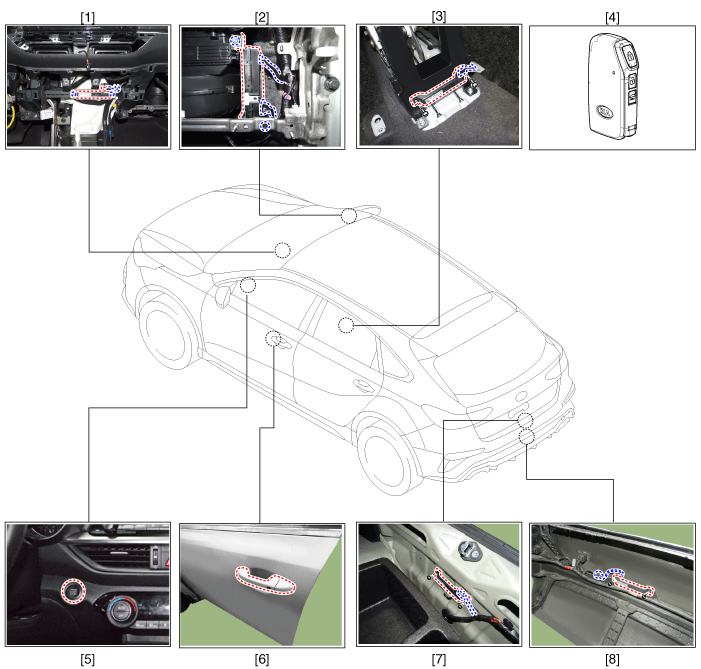 [1]
[2]
[3]
[4]
[5]
[6]
[7]
[8]