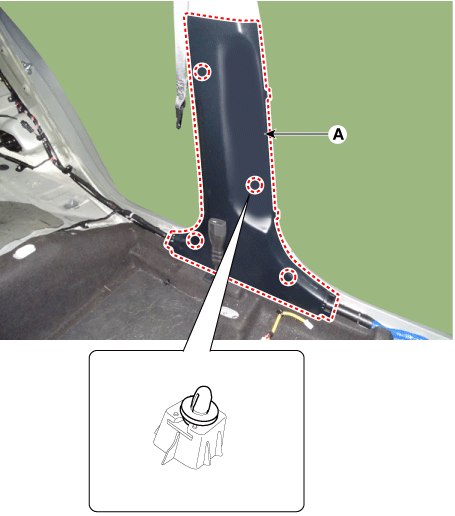 A