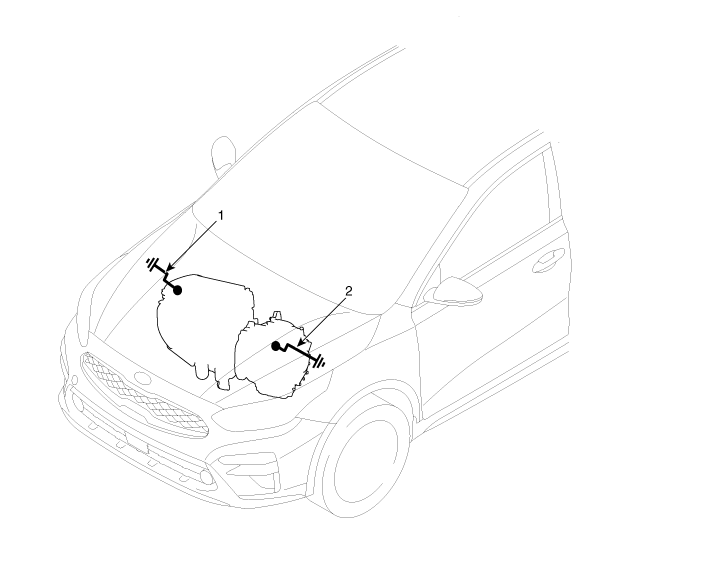 1
2