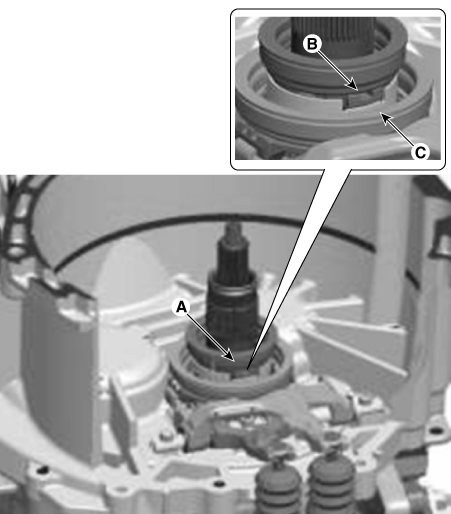 B
C
A