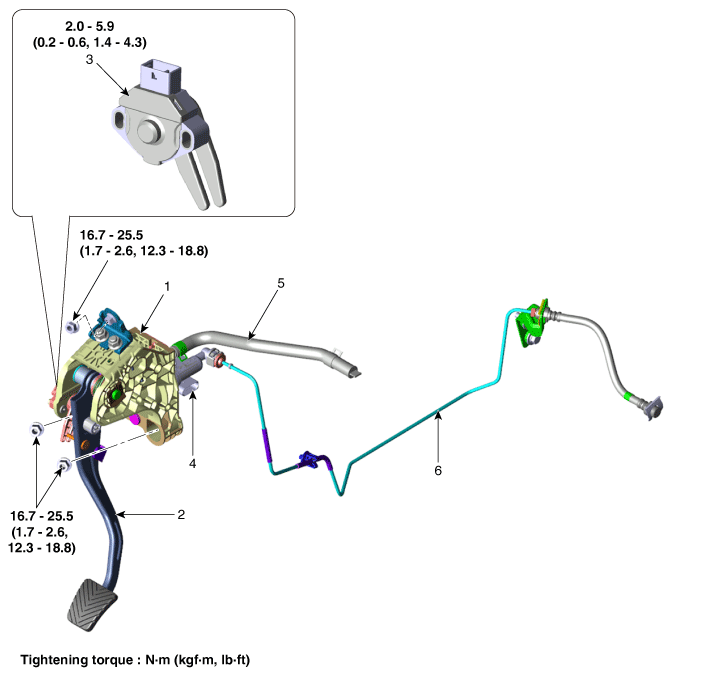 2.0 - 5.9
(0.2 - 0.6, 1.4 - 4.3)

3

16.7 - 25.5
(1.7 - 2.6, 12.3 - 18.8)

1

5

4

6

2

16.7 - 25.5
(1.7 - 2.6,
12.3 - 18.8)

Tightening torque : N·m (kgf·m, lb·ft)