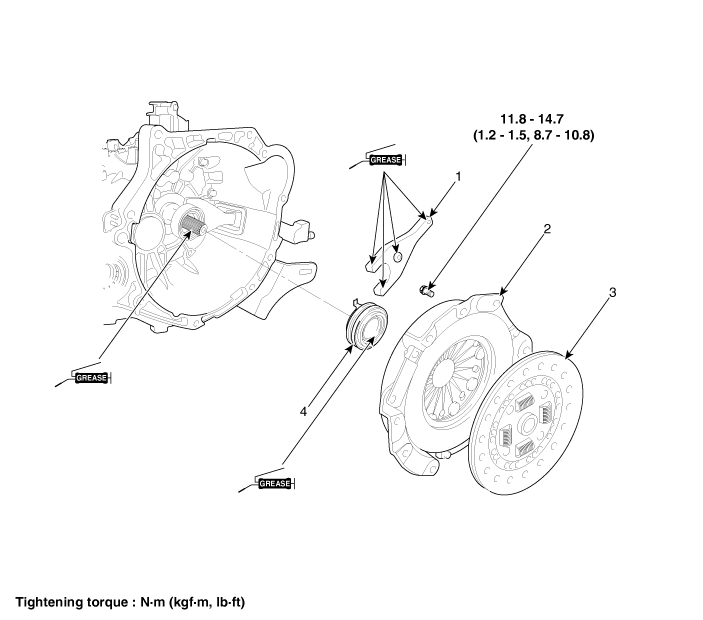 11.8 - 14.7
(1.2 - 1.5, 8.7 - 10.8)

GREASE

1

2

3

GREASE

4

GREASE

Tightening torque : N·m (kgf·m, lb·ft)