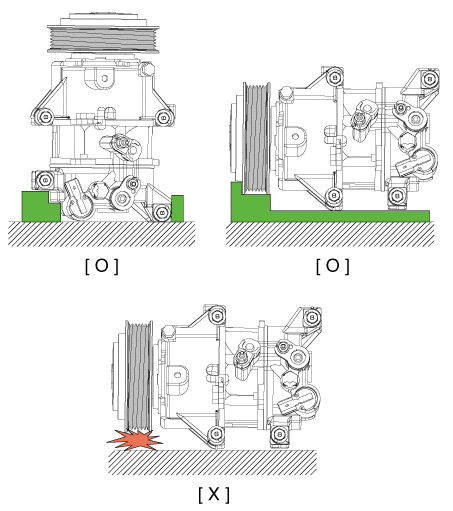 [ O ]

[ O ]

[ X ]