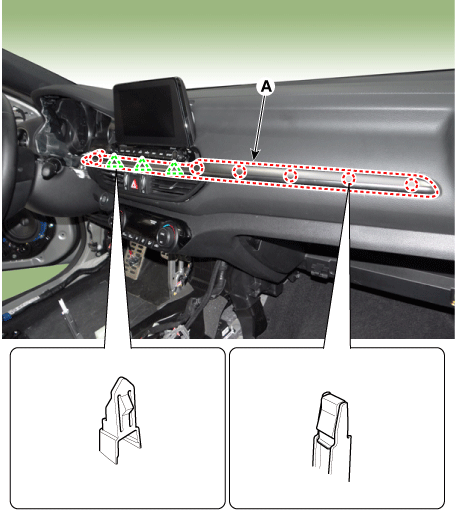 A