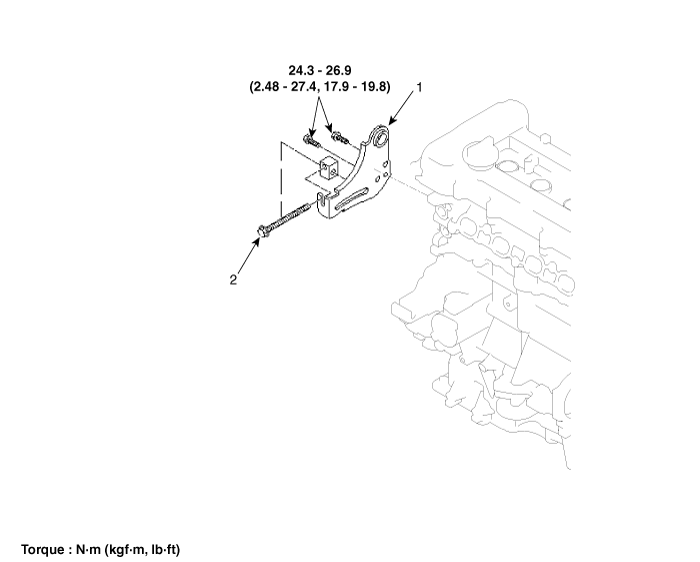 24.3 - 26.9
(2.48 - 27.4, 17.9 - 19.8)

1

2

Torque : N·m (kgf·m, lb·ft)