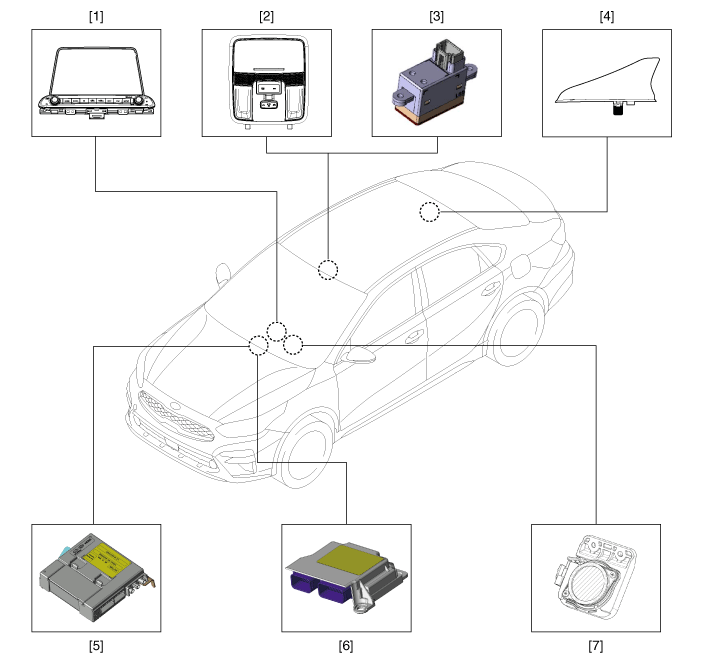 [1]
[2]
[3]
[4]
[5]
[6]
[7]