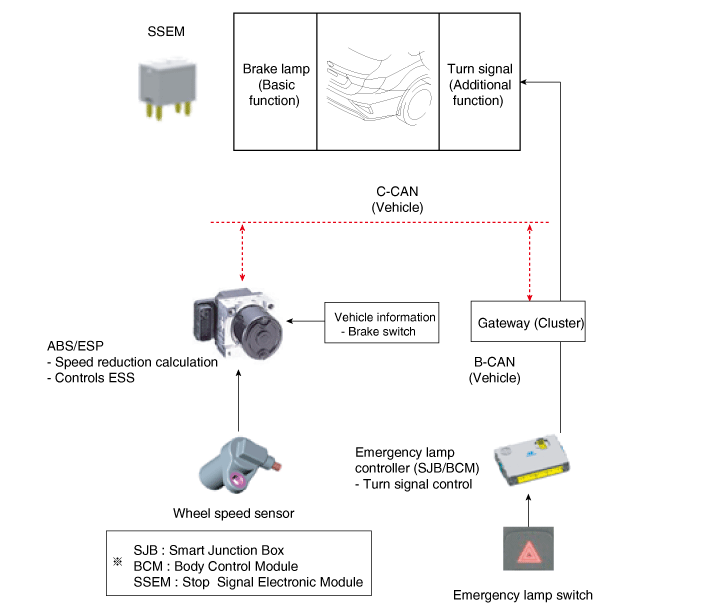 SSEM

Brake lamp (Basic function)

Turn signal (Additional function)

C-CAN (Vehicle)

Vehicle information
- Brake switch

Gateway (Cluster)

ABS/ESP
- Speed reduction calculation
- Controls ESS

B-CAN (Vehicle)

Emergency lamp controller (SJB/BCM)
- Turn signal control

Wheel speed sensor

※ SJB : Smart Junction Box
BCM : Body Control Module
SSEM : Stop Signal Electronic Module

Emergency lamp switch