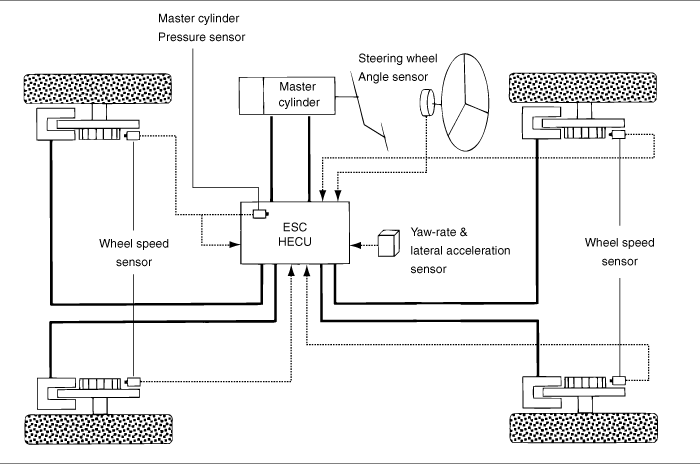 Master cylinder
Pressure sensor

Steering wheel
Angle sensor

Master
cylinder

ESC
HECU

Yaw-rate &
lateral acceleration
sensor

Wheel speed
sensor

Wheel speed
sensor