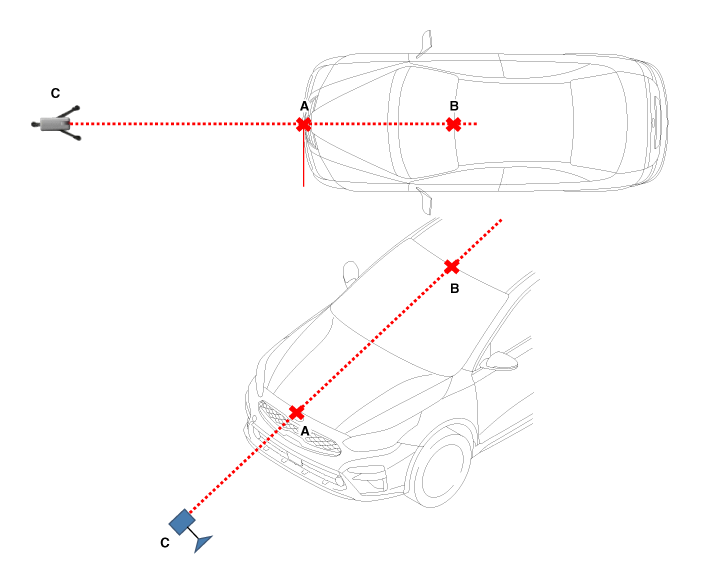 C
A
B
B
A
C