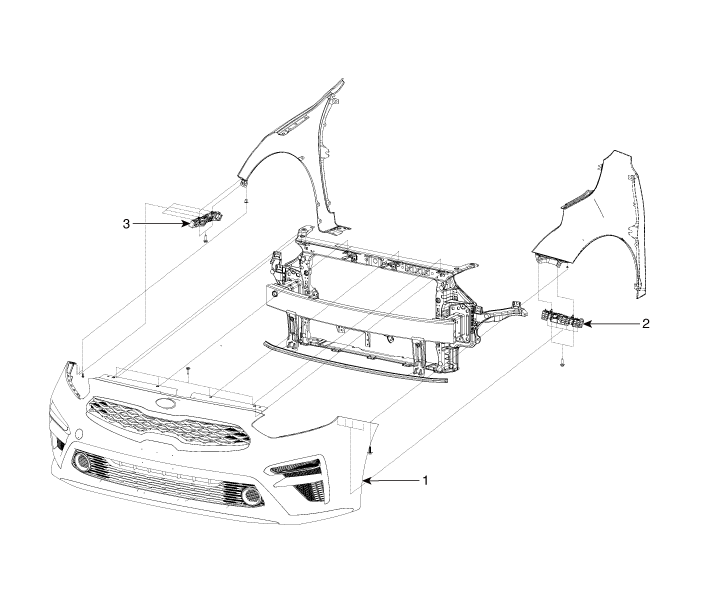 3
2
1