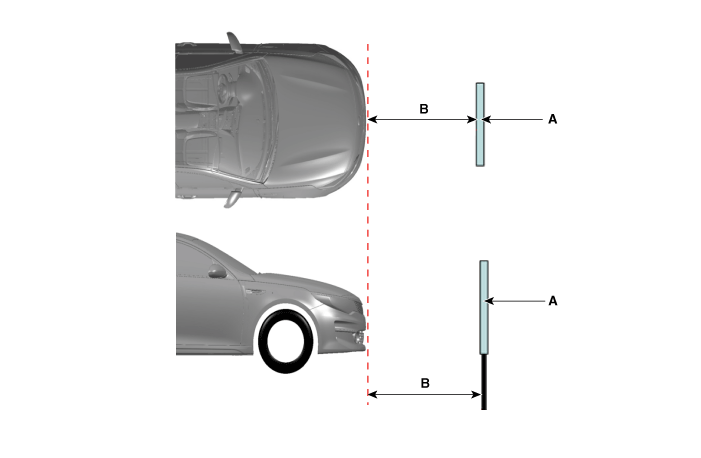 B
A
A
B