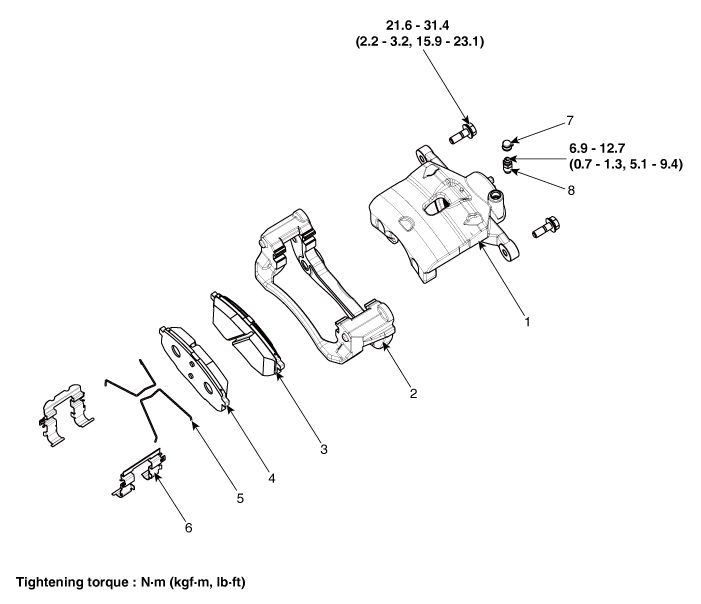 21.6 - 31.4
(2.2 - 3.2, 15.9 - 23.1)

7

6.9 - 12.7
(0.7 - 1.3, 5.1 - 9.4)

8

1

2

3

4

5

6

Tightening torque : N·m (kgf·m, lb·ft)