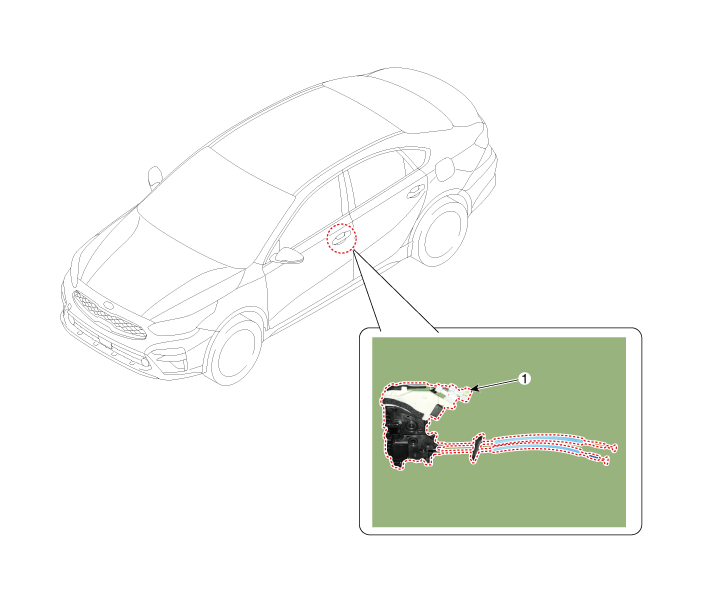 1