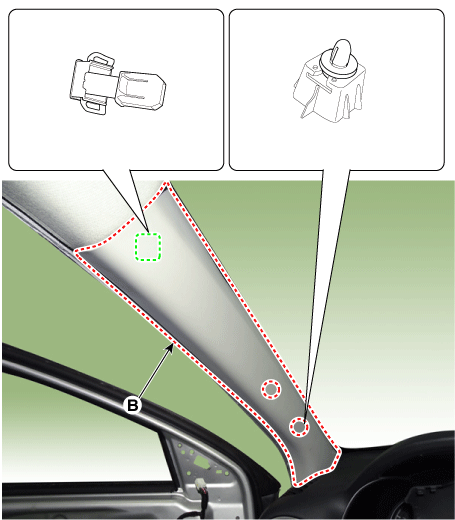 B