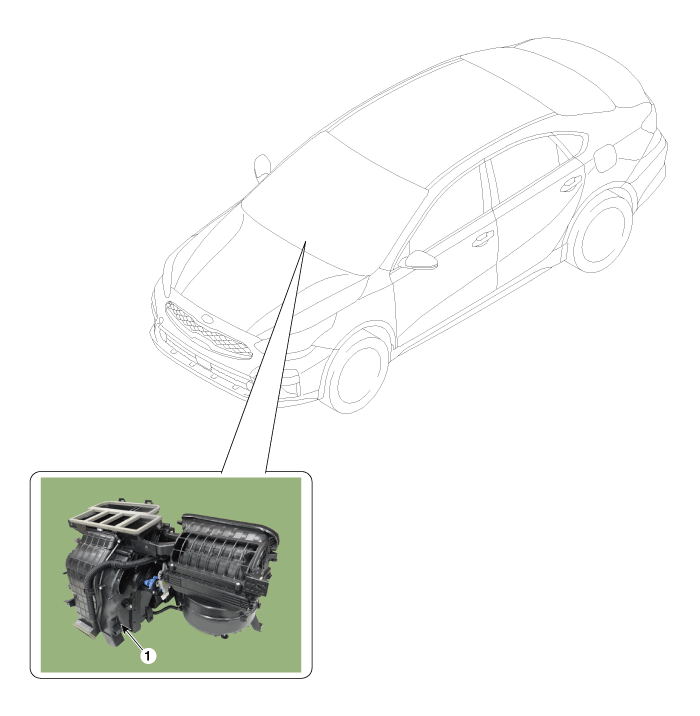 1