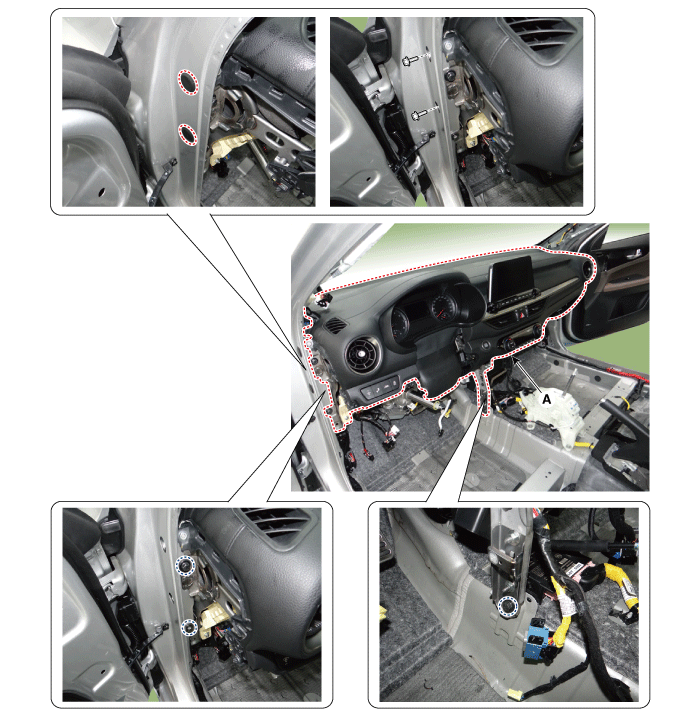 A