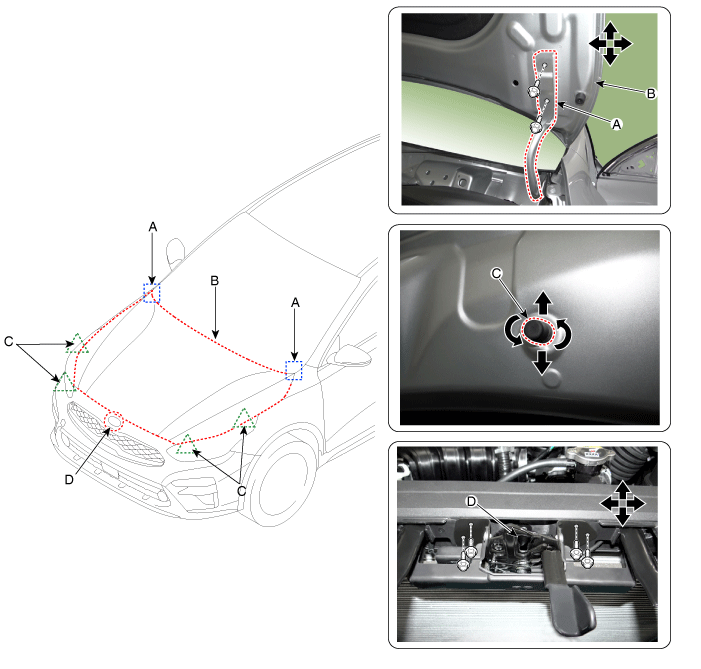 A
B
A
C
D
C
B
A
C
D