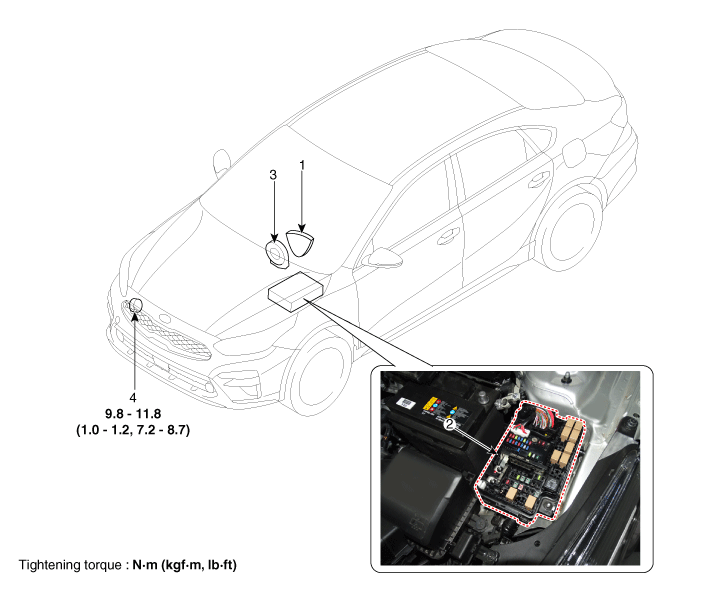 3
1
4
9.8 - 11.8
(1.0 - 1.2, 7.2 - 8.7)
2
Tightening torque : N·m (kgf·m, lb·ft)