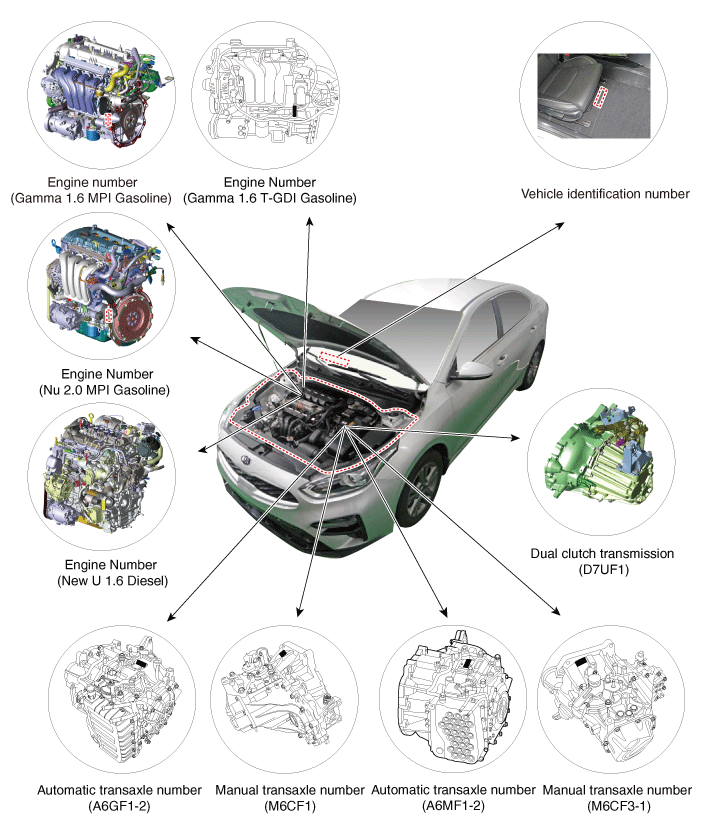 Engine number
(Gamma 1.6 MPI Gasoline)

Engine Number
(Gamma 1.6 T-GDI Gasoline)

Vehicle identification number

Engine Number
(Nu 2.0 MPI Gasoline)

Engine Number
(New U 1.6 Diesel)

Dual clutch transmission
(D7UF1)

Automatic transaxle number
(A6GF1-2)

Manual transaxle number
(M6CF1)

Automatic transaxle number
(A6MF1-2)

Manual transaxle number
(M6CF3-1)