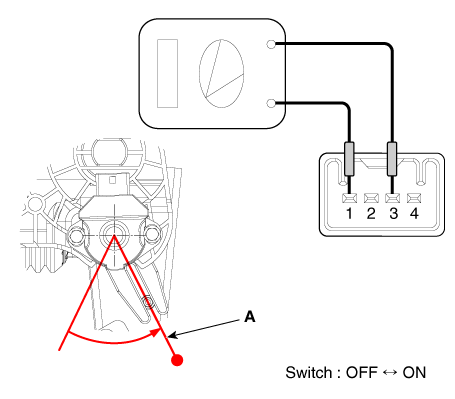 1 2 3 4

A

Switch : OFF ↔ ON