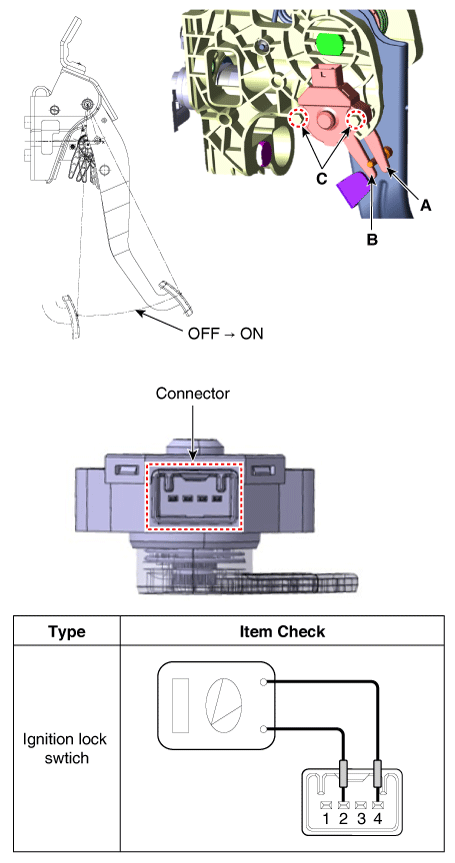 C

A

B

OFF → ON

Connector

| Type | Item Check |
|---|---|
| Ignition lock swtich | 1 2 3 4 |