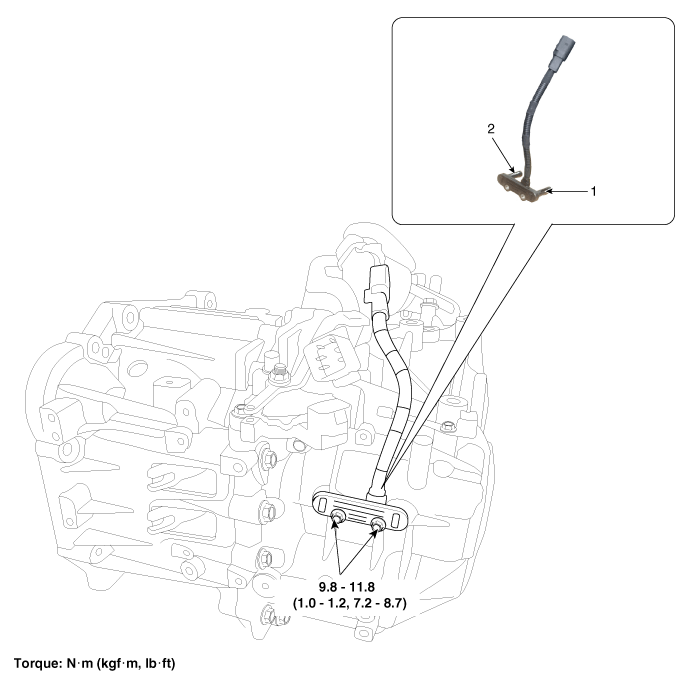 2

1

9.8 - 11.8
(1.0 - 1.2, 7.2 - 8.7)

Torque: N·m (kgf·m, lb·ft)