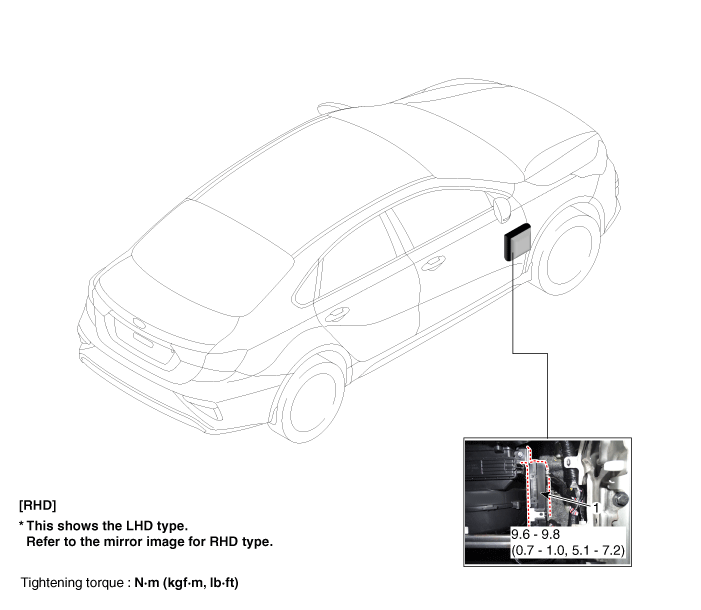 1

9.6 - 9.8
(0.7 - 1.0, 5.1 - 7.2)

[RHD]
* This shows the LHD type.
Refer to the mirror image for RHD type.

Tightening torque : N·m (kgf·m, lb·ft)